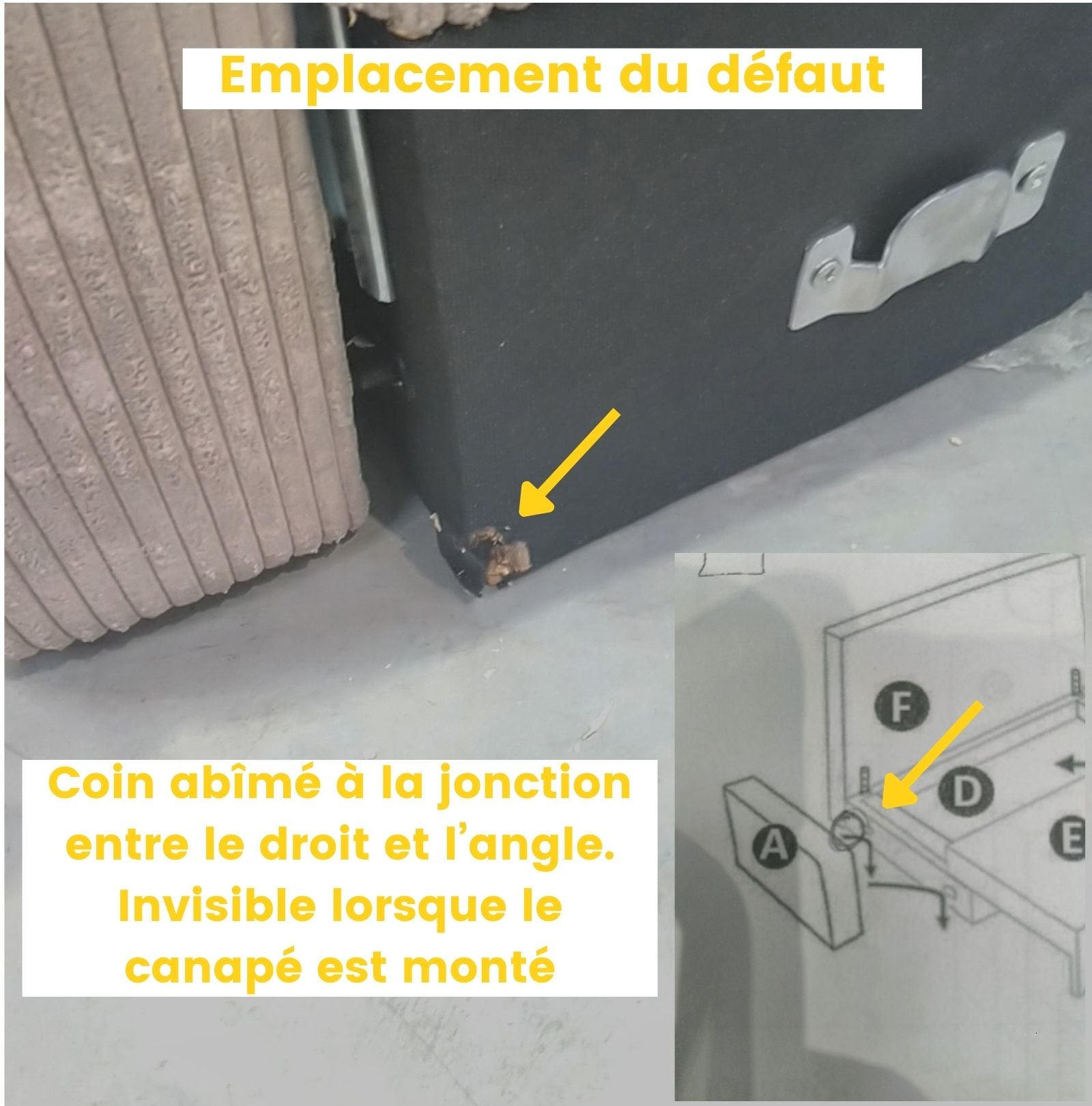 Emplacement du défaut

Coin abîmé à la jonction entre le droit et l'angle. Invisible lorsque le canapé est monté

F
D
A
E