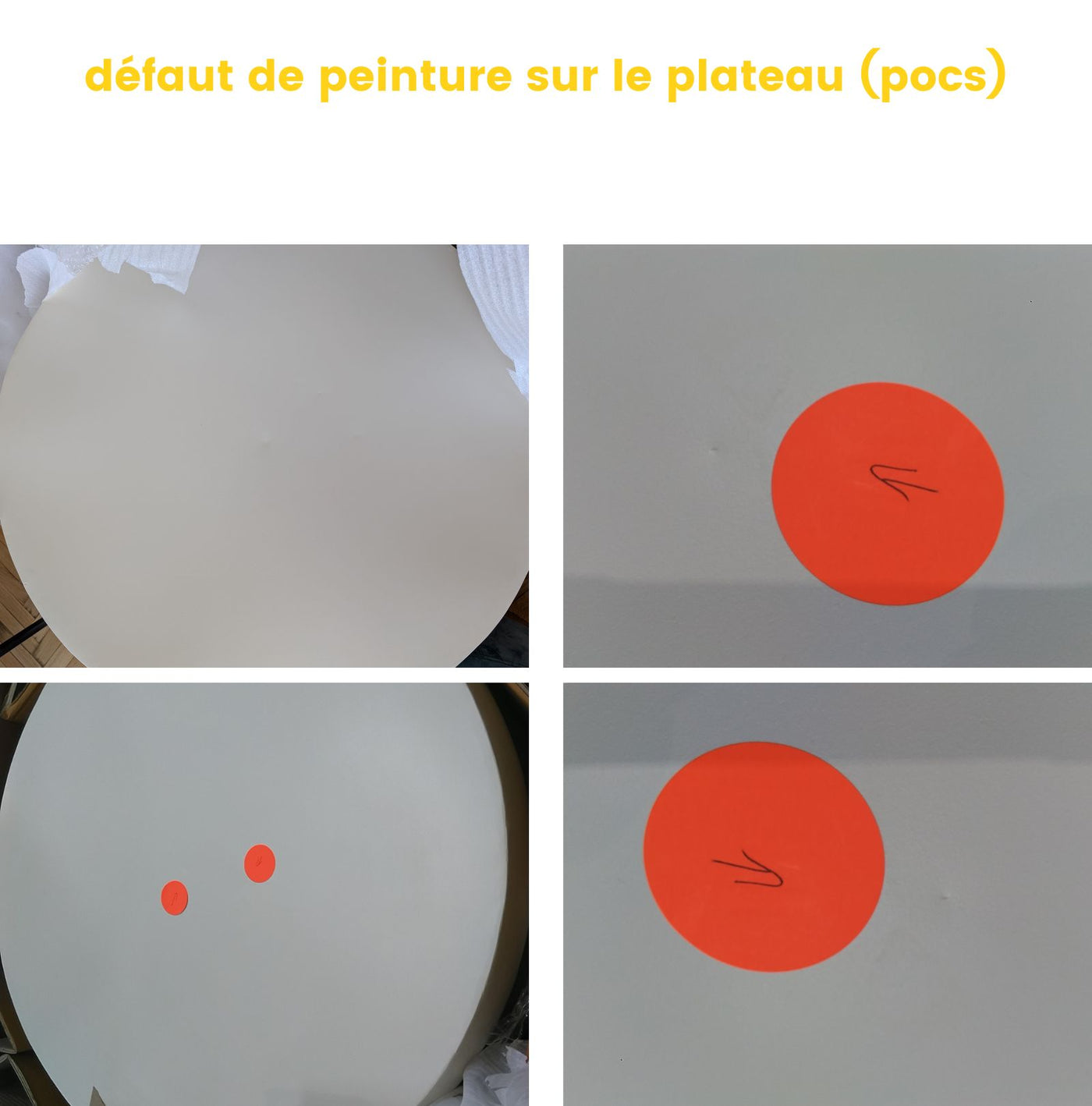 défaut de peinture sur le plateau (pocs)