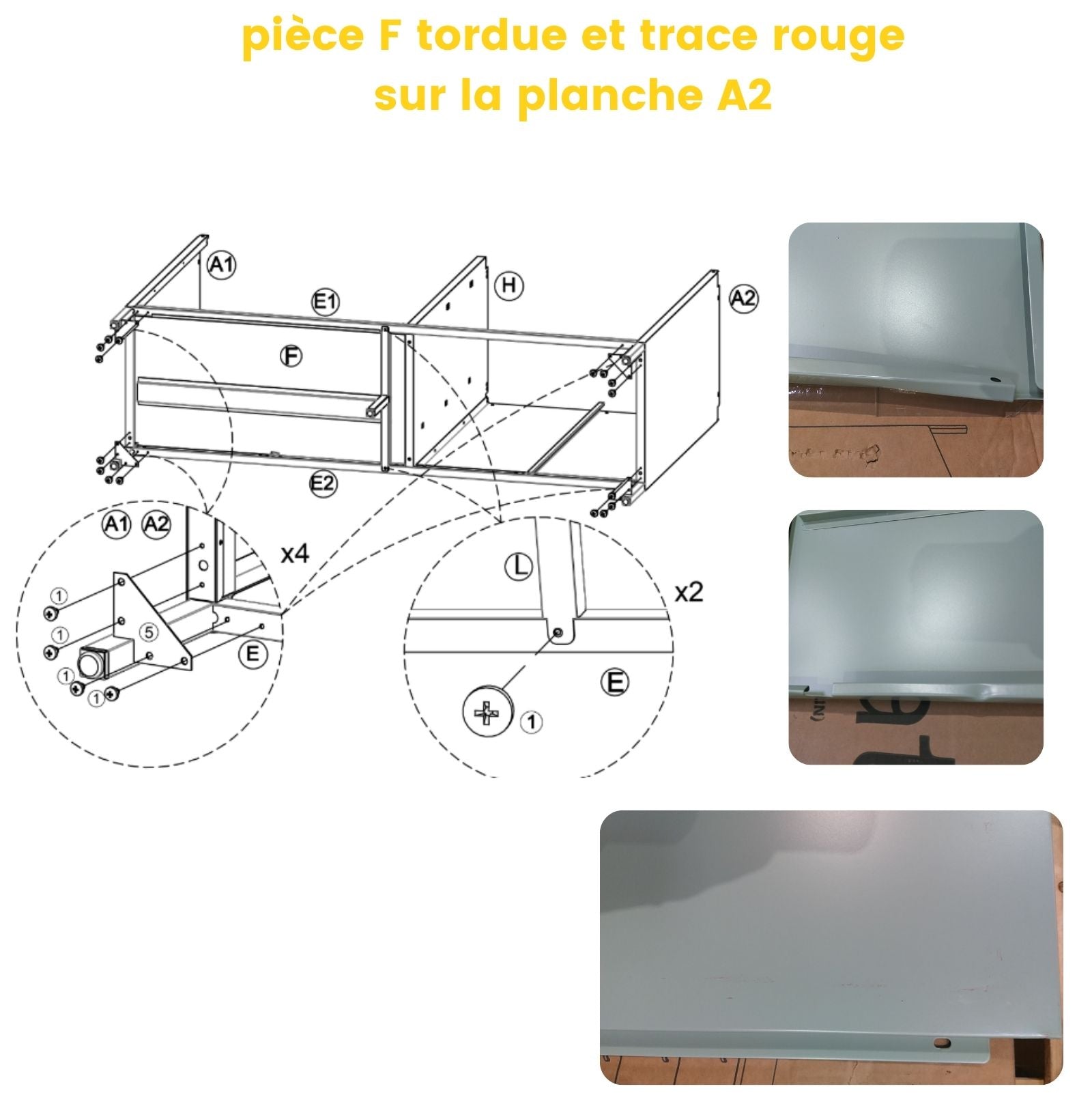 pièce F tordue et trace rouge sur la planche A2

A1
E1
H
A2
F
E2

A1 A2
x4
1
1
5
1
1
E

L
x2
E
1